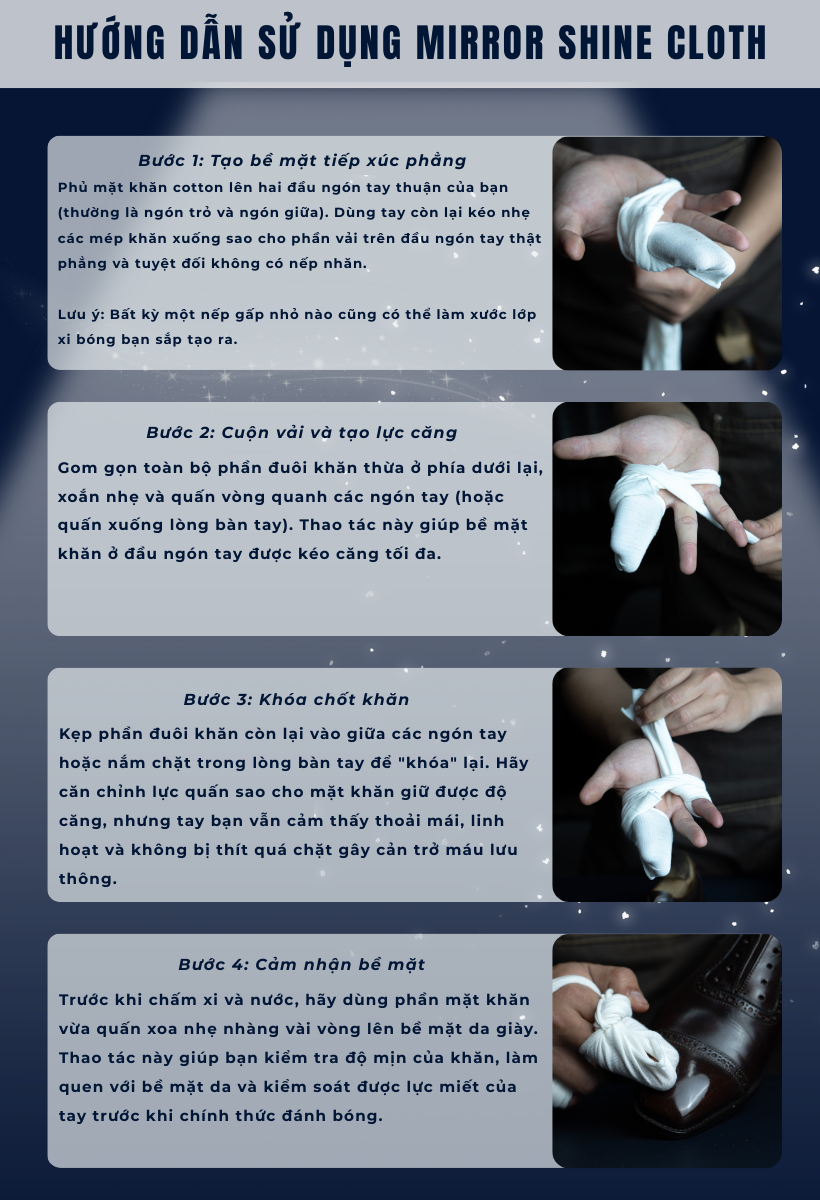 HƯỚNG DẪN SỬ DỤNG MIRROR SHINE CLOTH

Bước 1: Tạo bề mặt tiếp xúc phẳng

Phủ mặt khăn cotton lên hai đầu ngón tay thuận của bạn (thường là ngón trỏ và ngón giữa). Dùng tay còn lại kéo nhẹ các mép khăn xuống sao cho phần vải trên đầu ngón tay thật phẳng và tuyệt đối không có nếp nhăn.

Lưu ý: Bất kỳ một nếp gấp nhỏ nào cũng có thể làm xước lớp xi bóng bạn sắp tạo ra.

Bước 2: Cuộn vải và tạo lực căng

Gom gọn toàn bộ phần đuôi khăn thừa ở phía dưới lại, xoắn nhẹ và quấn vòng quanh các ngón tay (hoặc quấn xuống lòng bàn tay). Thao tác này giúp bề mặt khăn ở đầu ngón tay được kéo căng tối đa.

Bước 3: Khóa chốt khăn

Kẹp phần đuôi khăn còn lại vào giữa các ngón tay hoặc nắm chặt trong lòng bàn tay để "khóa" lại. Hãy căn chỉnh lực quấn sao cho mặt khăn giữ được độ căng, nhưng tay bạn vẫn cảm thấy thoải mái, linh hoạt và không bị thít quá chặt gây cản trở máu lưu thông.

Bước 4: Cảm nhận bề mặt

Trước khi chấm xi và nước, hãy dùng phần mặt khăn vừa quấn xoa nhẹ nhàng vài vòng lên bề mặt da giày. Thao tác này giúp bạn kiểm tra độ mịn của khăn, làm quen với bề mặt da và kiểm soát được lực miết của tay trước khi chính thức đánh bóng.